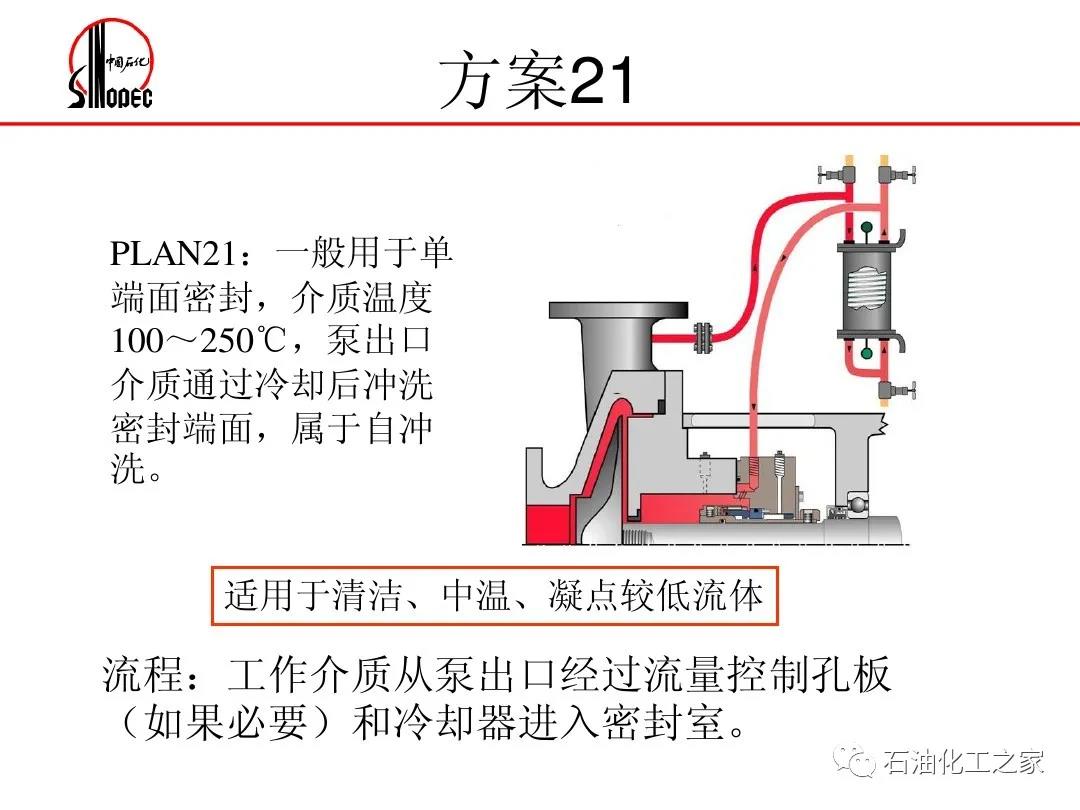 中国石化
SINOPEC

方案21

PLAN21：一般用于单端面密封，介质温度100～250℃，泵出口介质通过冷却后冲洗密封端面，属于自冲洗。

适用于清洁、中温、凝点较低流体

流程：工作介质从泵出口经过流量控制孔板（如果必要）和冷却器进入密封室。

石油化工之家