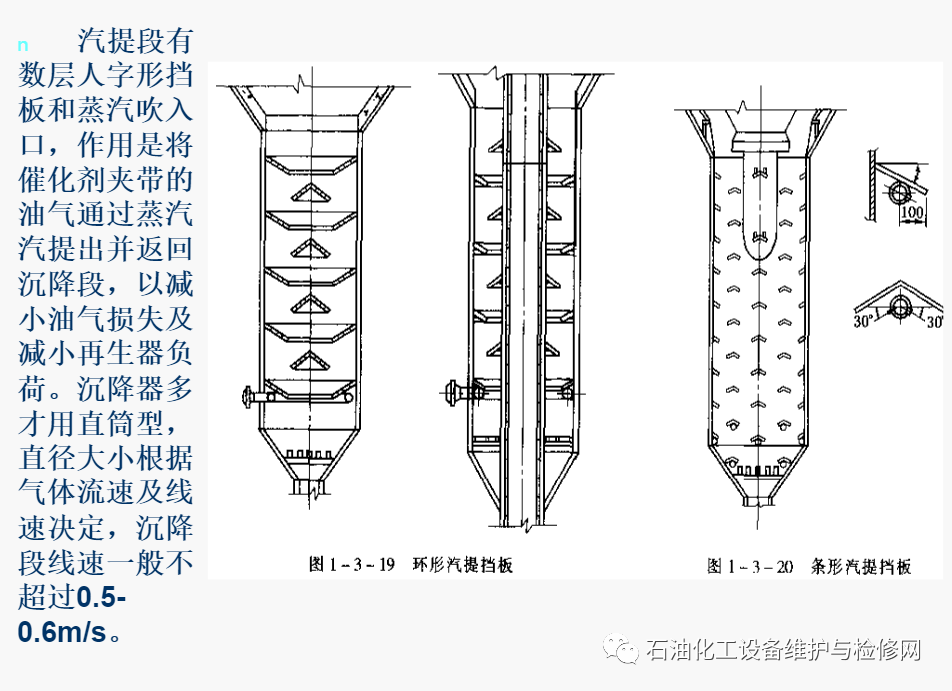 n 汽提段有数层人字形挡板和蒸汽吹入口，作用是将催化剂夹带的油气通过蒸汽汽提出并返回沉降段，以减小油气损失及减小再生器负荷。沉降器多才用直筒型，直径大小根据气体流速及线速决定，沉降段线速一般不超过0.5-0.6m/s。

100

30°

30°

图 1-3-19 环形汽提挡板

图 1-3-20 条形汽提挡板

石油化工设备维护与检修网